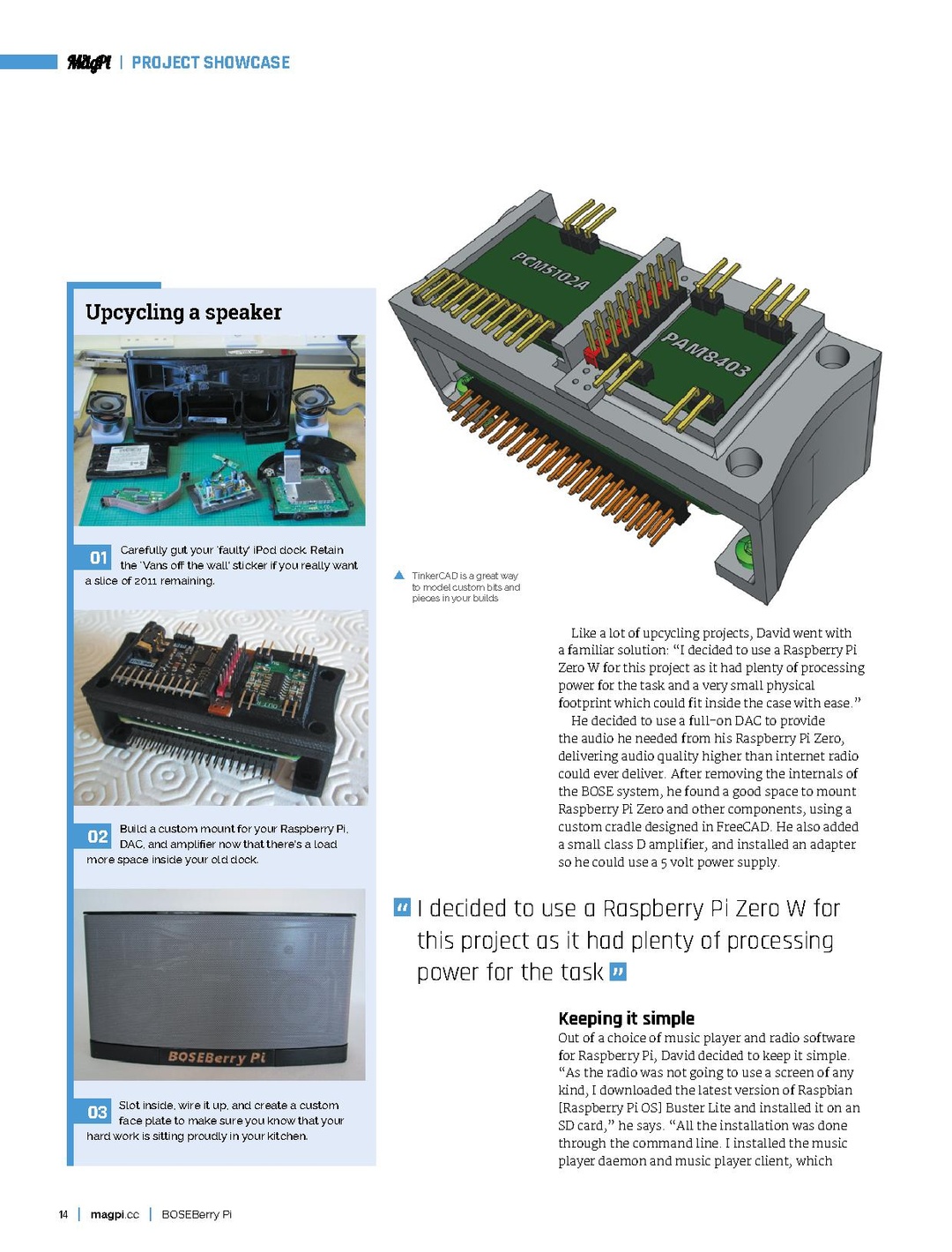 MagPi | PROJECT SHOWCASE

Upcycling a speaker

01 Carefully gut your 'faulty' iPod dock. Retain the 'Vans off the wall' sticker if you really want a slice of 2011 remaining.

02 Build a custom mount for your Raspberry Pi, DAC, and amplifier now that there's a load more space inside your old dock.

BOSEBerry Pi

03 Slot inside, wire it up, and create a custom face plate to make sure you know that your hard work is sitting proudly in your kitchen.

PCM5102A

PAM8403

TinkerCAD is a great way to model custom bits and pieces in your builds

Like a lot of upcycling projects, David went with a familiar solution: "I decided to use a Raspberry Pi Zero W for this project as it had plenty of processing power for the task and a very small physical footprint which could fit inside the case with ease."

He decided to use a full-on DAC to provide the audio he needed from his Raspberry Pi Zero, delivering audio quality higher than internet radio could ever deliver. After removing the internals of the BOSE system, he found a good space to mount Raspberry Pi Zero and other components, using a custom cradle designed in FreeCAD. He also added a small class D amplifier, and installed an adapter so he could use a 5 volt power supply.

" I decided to use a Raspberry Pi Zero W for this project as it had plenty of processing power for the task "

Keeping it simple
Out of a choice of music player and radio software for Raspberry Pi, David decided to keep it simple. "As the radio was not going to use a screen of any kind, I downloaded the latest version of Raspbian [Raspberry Pi OS] Buster Lite and installed it on an SD card," he says. "All the installation was done through the command line. I installed the music player daemon and music player client, which

14 | magpi.cc | BOSEBerry Pi